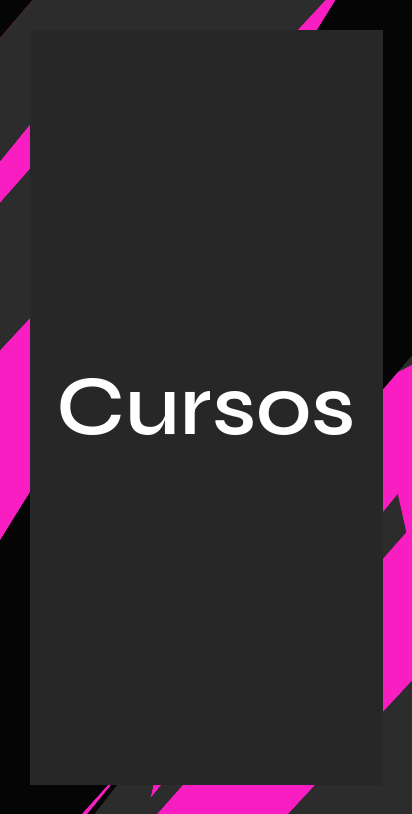 Cursos